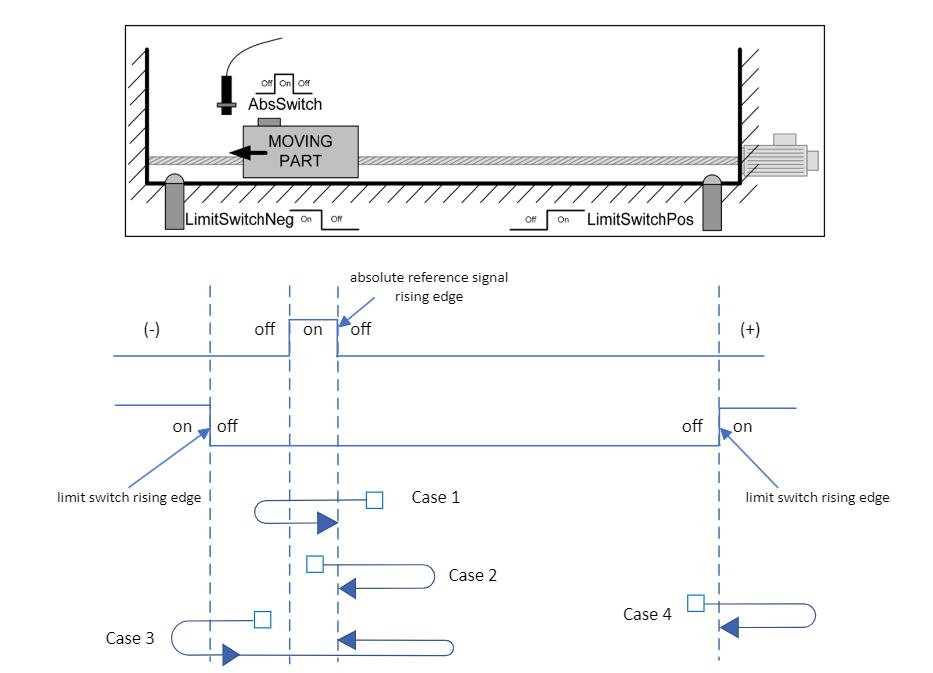 Off On Off
AbsSwitch
MOVING PART
LimitSwitchNeg On Off
Off On LimitSwitchPos

absolute reference signal rising edge

(-)
off
on
off
(+)

on
off
off
on

limit switch rising edge
limit switch rising edge

Case 1
Case 2
Case 3
Case 4