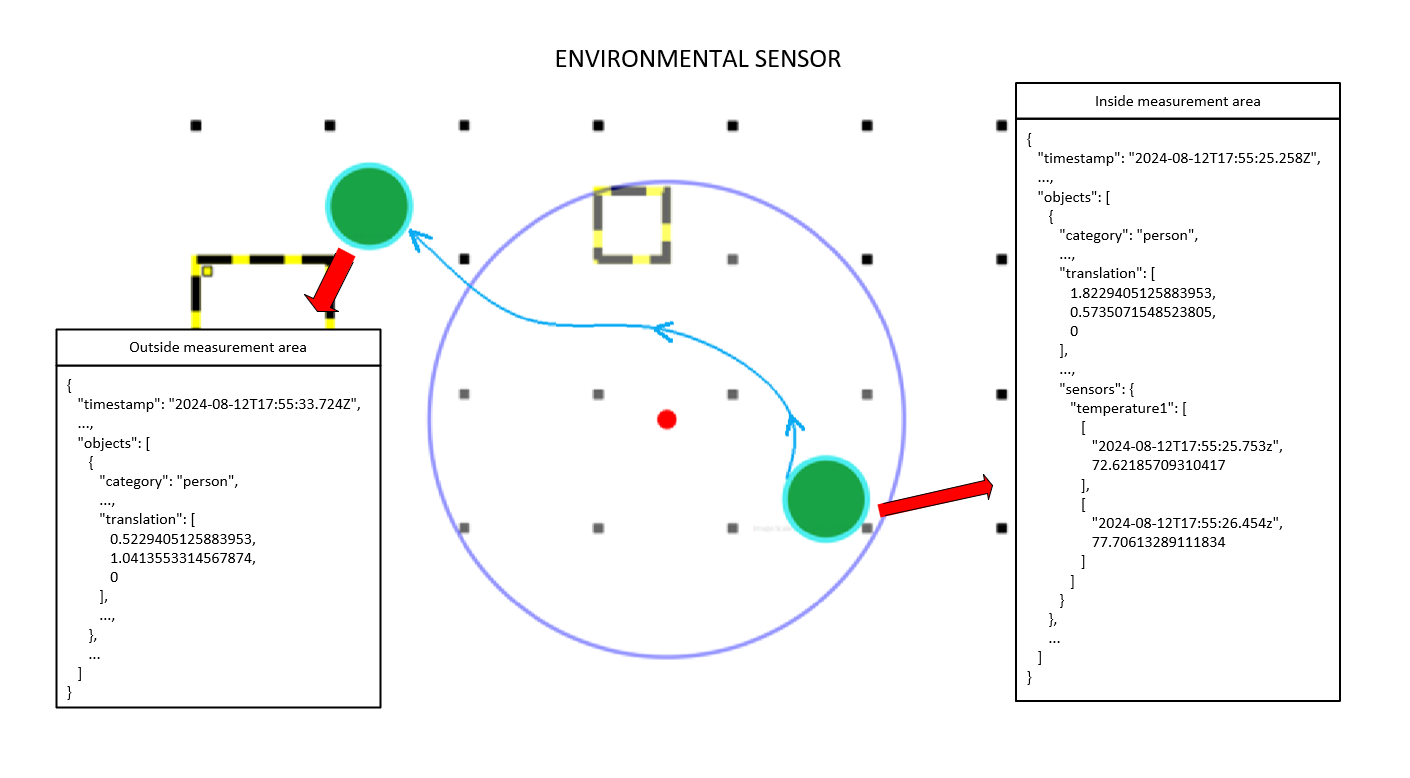 ENVIRONMENTAL SENSOR

Outside measurement area

{
"timestamp": "2024-08-12T17:55:33.724Z",
...,
"objects": [
{
"category": "person",
...,
"translation": [
0.5229405125883953,
1.0413553314567874,
0
],
...,
},
...
]
}

Inside measurement area

{
"timestamp": "2024-08-12T17:55:25.258Z",
...,
"objects": [
{
"category": "person",
...,
"translation": [
1.8229405125883953,
0.5735071548523805,
0
],
...,
"sensors": {
"temperature1": [
[
"2024-08-12T17:55:25.753z",
72.62185709310417
],
[
"2024-08-12T17:55:26.454z",
77.70613289111834
]
]
}
},
...
]
}